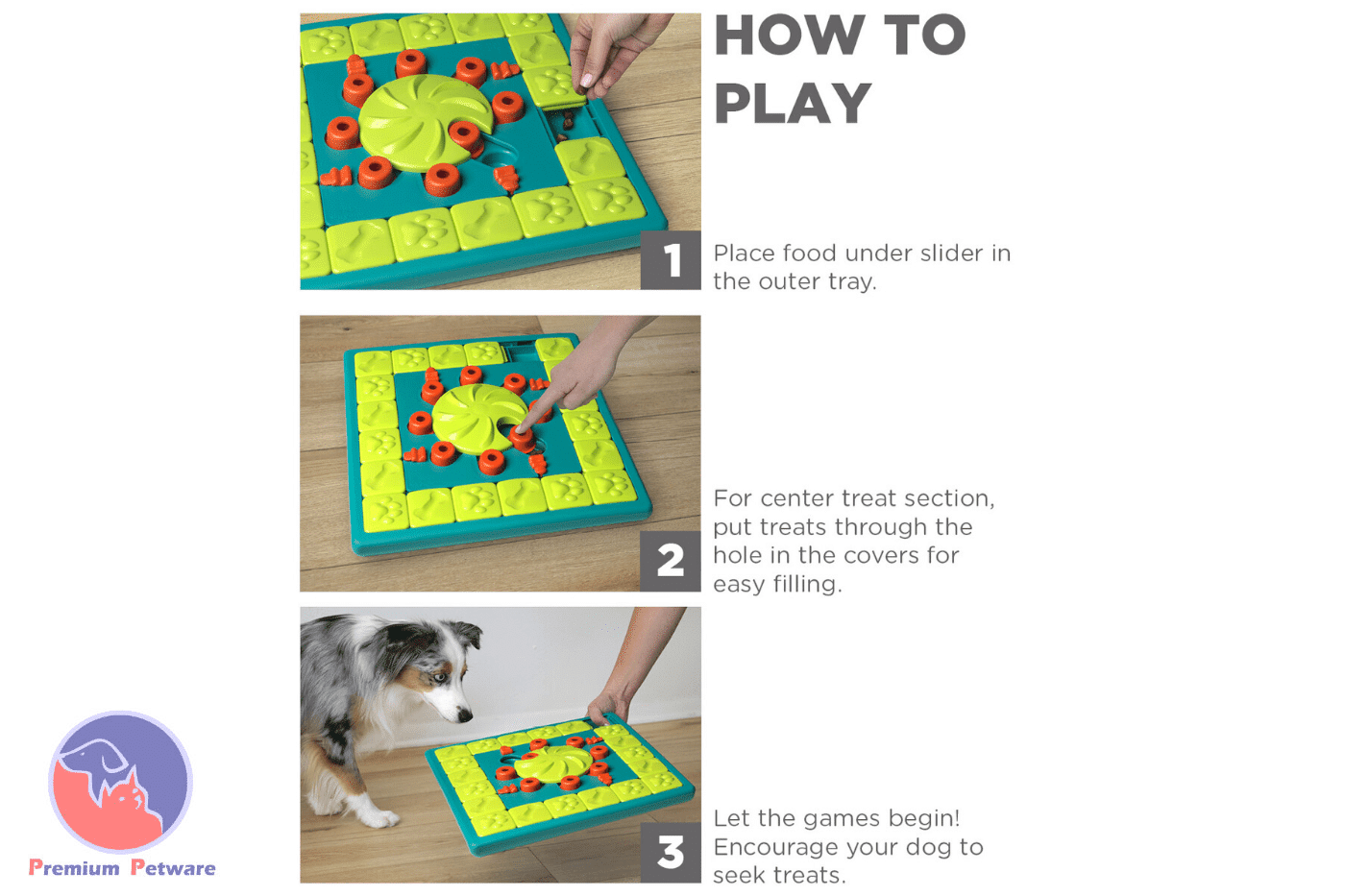 HOW TO PLAY

1

Place food under slider in the outer tray.

2

For center treat section, put treats through the hole in the covers for easy filling.

3

Let the games begin! Encourage your dog to seek treats.

Premium Petware